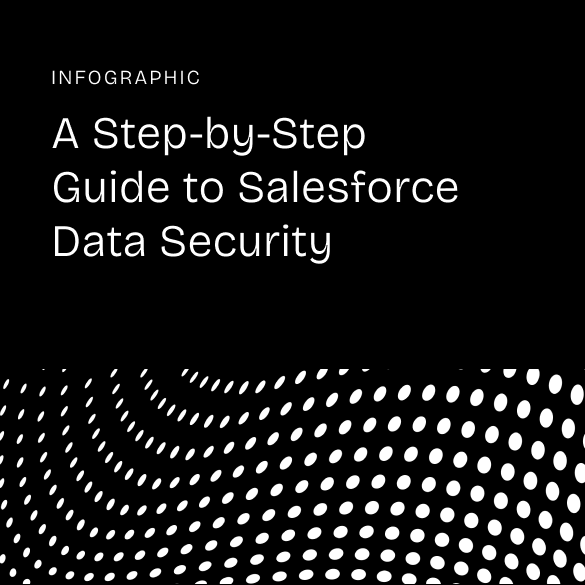 INFOGRAPHIC

A Step-by-Step Guide to Salesforce Data Security